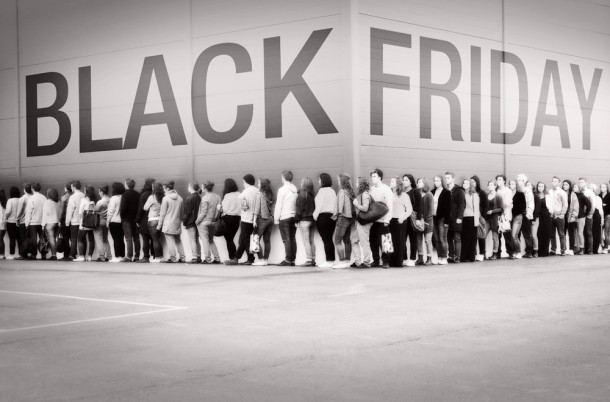 BLACK FRIDAY