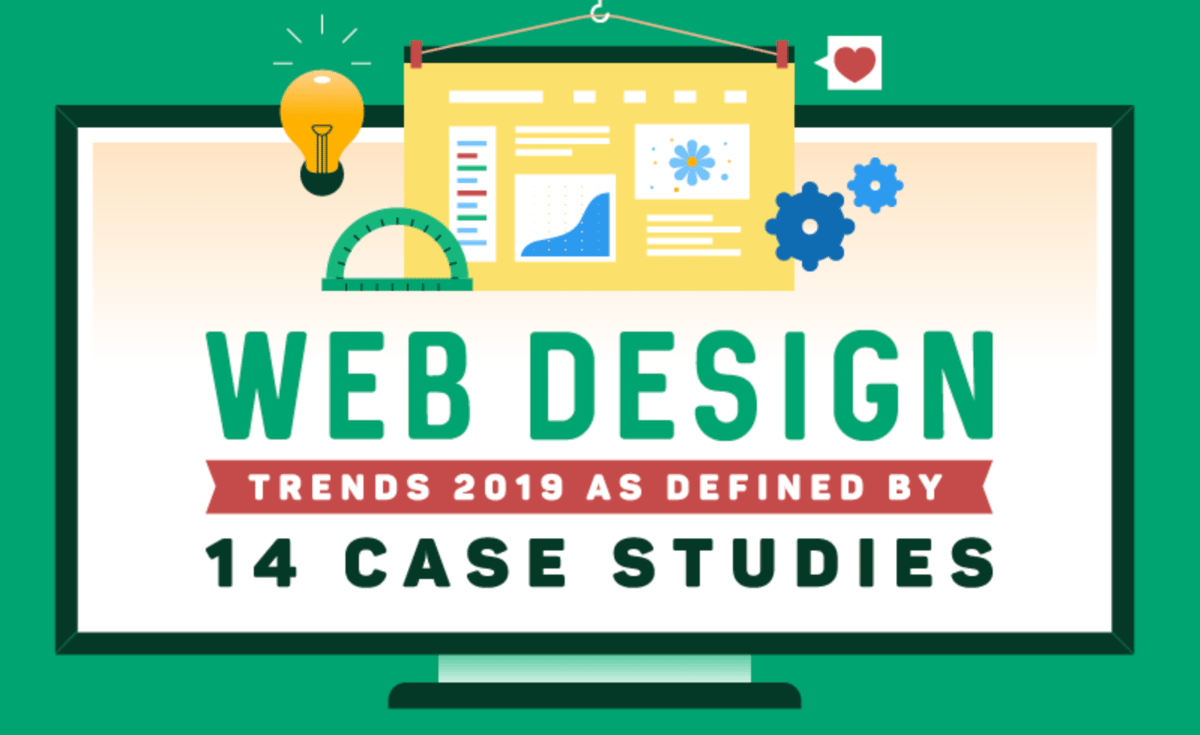 WEB DESIGN

TRENDS 2019 AS DEFINED BY

14 CASE STUDIES