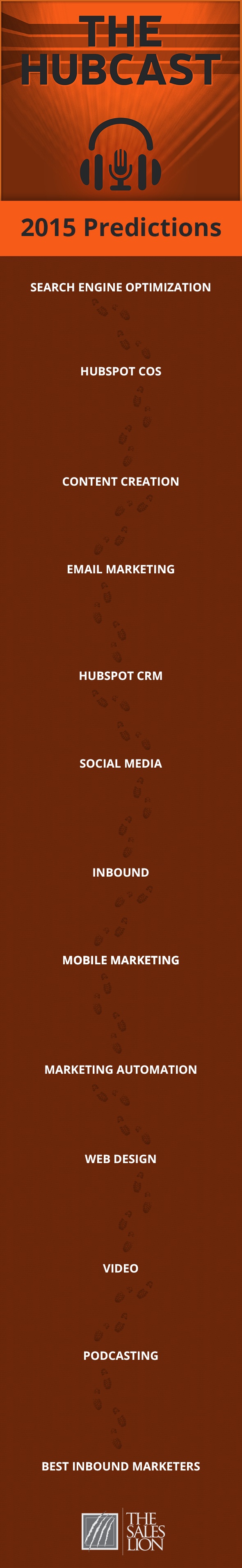 THE HUBCAST

2015 Predictions

SEARCH ENGINE OPTIMIZATION

HUBSPOT COS

CONTENT CREATION

EMAIL MARKETING

HUBSPOT CRM

SOCIAL MEDIA

INBOUND

MOBILE MARKETING

MARKETING AUTOMATION

WEB DESIGN

VIDEO

PODCASTING

BEST INBOUND MARKETERS

THE SALES LION