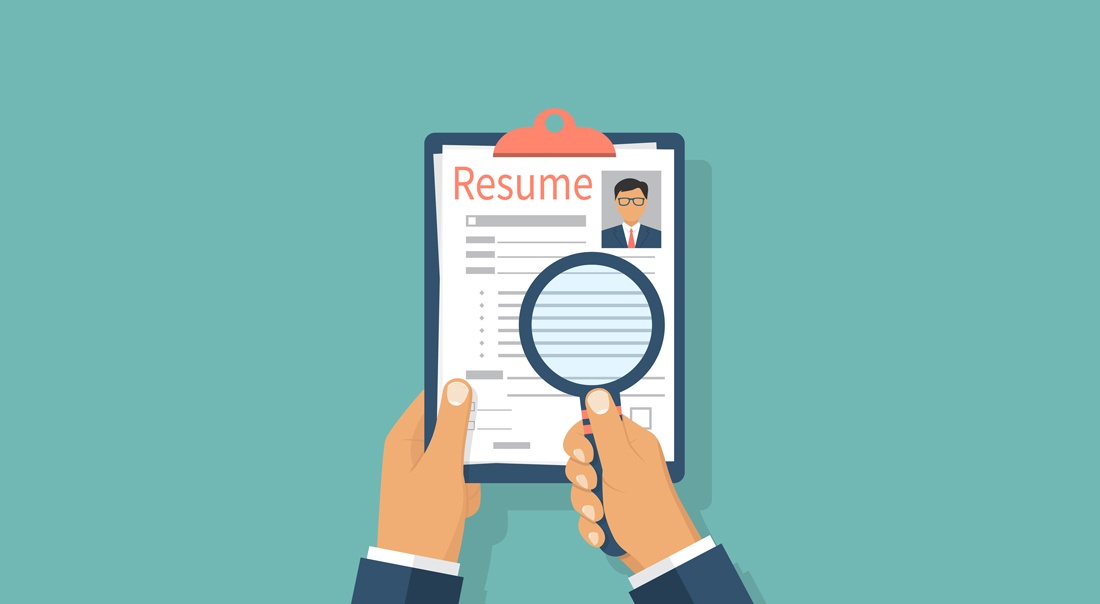 Resume