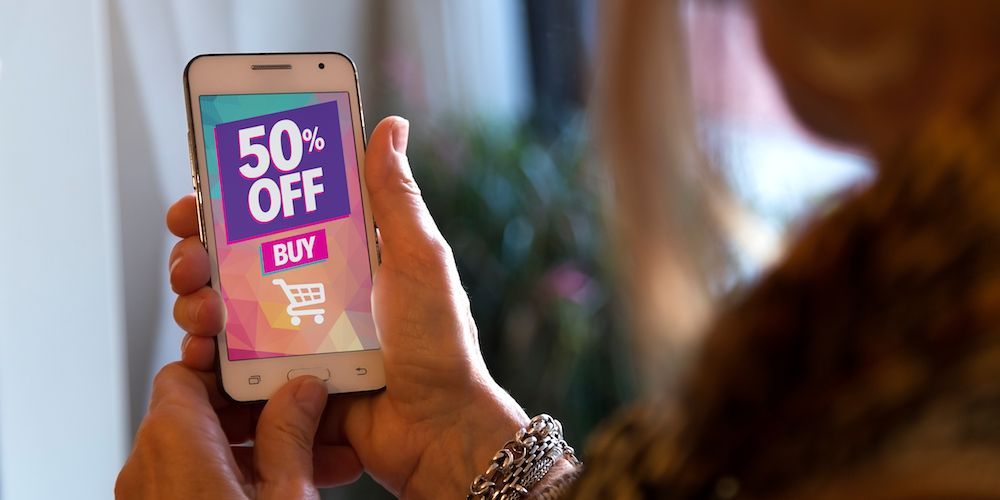 50% OFF
BUY