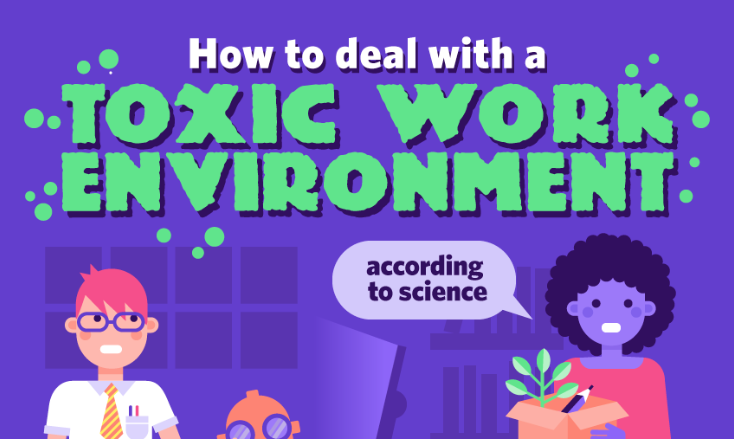 How to deal with a
TOXIC WORK ENVIRONMENT

according to science