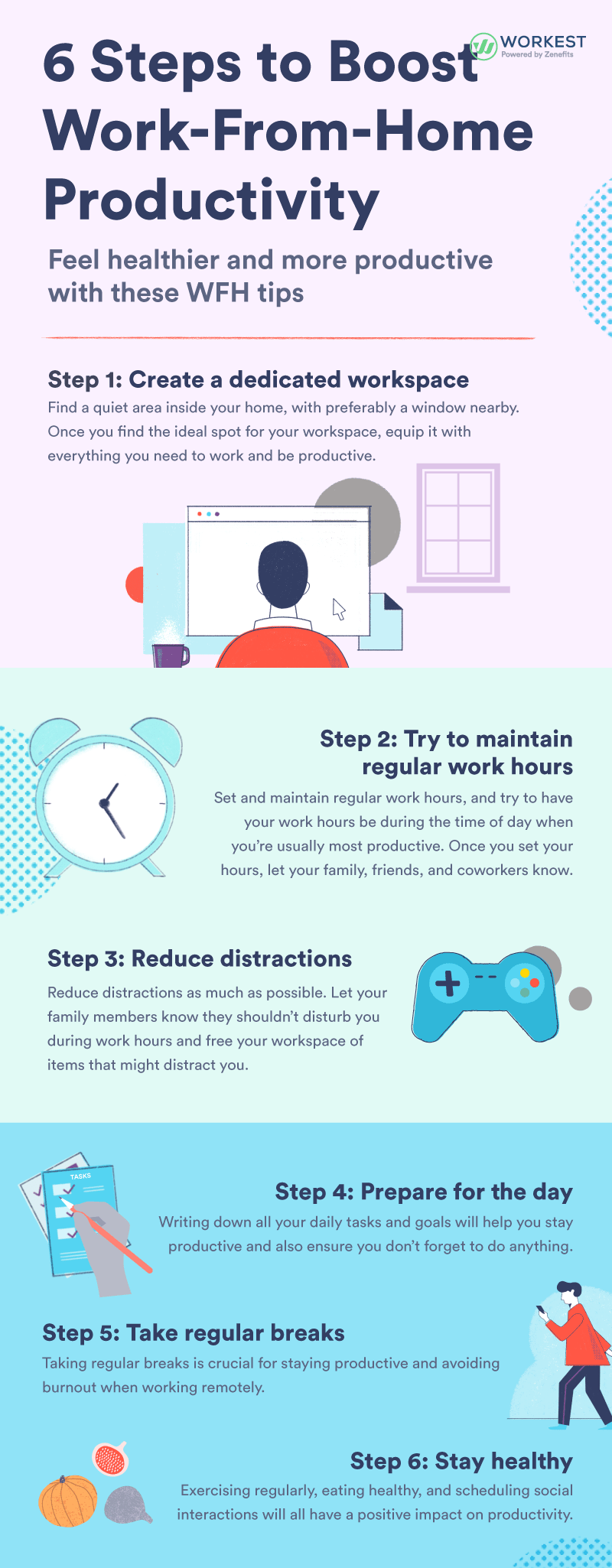 WORKEST
Powered by Zenefits

6 Steps to Boost Work-From-Home Productivity

Feel healthier and more productive with these WFH tips

Step 1: Create a dedicated workspace
Find a quiet area inside your home, with preferably a window nearby. Once you find the ideal spot for your workspace, equip it with everything you need to work and be productive.

Step 2: Try to maintain regular work hours
Set and maintain regular work hours, and try to have your work hours be during the time of day when you're usually most productive. Once you set your hours, let your family, friends, and coworkers know.

Step 3: Reduce distractions
Reduce distractions as much as possible. Let your family members know they shouldn't disturb you during work hours and free your workspace of items that might distract you.

TASKS

Step 4: Prepare for the day
Writing down all your daily tasks and goals will help you stay productive and also ensure you don't forget to do anything.

Step 5: Take regular breaks
Taking regular breaks is crucial for staying productive and avoiding burnout when working remotely.

Step 6: Stay healthy
Exercising regularly, eating healthy, and scheduling social interactions will all have a positive impact on productivity.