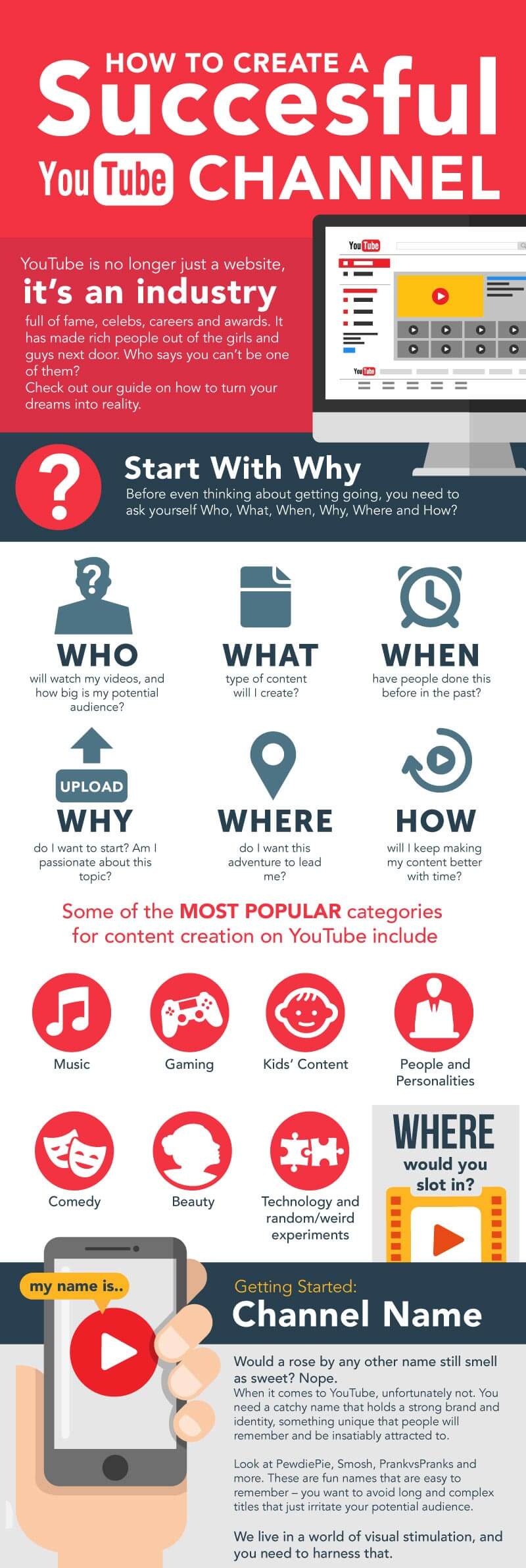 HOW TO CREATE A
Succesful
YouTube CHANNEL

YouTube is no longer just a website,
it's an industry
full of fame, celebs, careers and awards. It has made rich people out of the girls and guys next door. Who says you can't be one of them?
Check out our guide on how to turn your dreams into reality.

YouTube

YouTube

?
Start With Why
Before even thinking about getting going, you need to ask yourself Who, What, When, Why, Where and How?

WHO
will watch my videos, and how big is my potential audience?

WHAT
type of content will I create?

WHEN
have people done this before in the past?

UPLOAD
WHY
do I want to start? Am I passionate about this topic?

WHERE
do I want this adventure to lead me?

HOW
will I keep making my content better with time?

Some of the MOST POPULAR categories for content creation on YouTube include

Music

Gaming

Kids' Content

People and Personalities

Comedy

Beauty

Technology and random/weird experiments

WHERE would you slot in?

my name is..

Getting Started:
Channel Name

Would a rose by any other name still smell as sweet? Nope.
When it comes to YouTube, unfortunately not. You need a catchy name that holds a strong brand and identity, something unique that people will remember and be insatiably attracted to.

Look at PewdiePie, Smosh, PrankvsPranks and more. These are fun names that are easy to remember – you want to avoid long and complex titles that just irritate your potential audience.

We live in a world of visual stimulation, and you need to harness that.