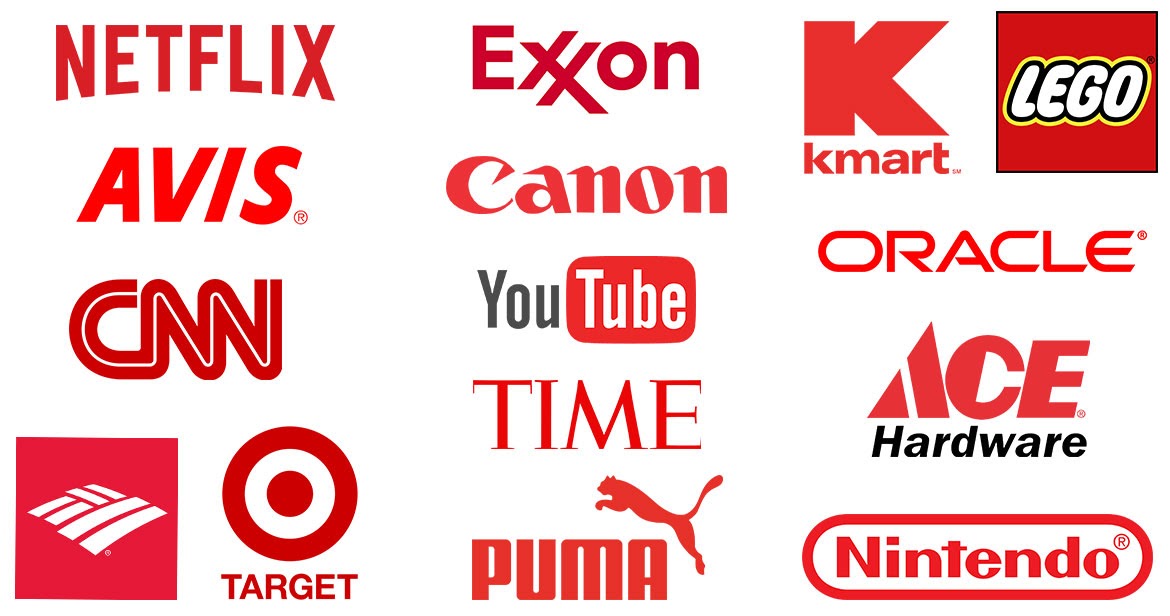 NETFLIX

AVIS®

CNN

TARGET

Exxon

Canon

YouTube

TIME

PUMA

K kmart℠

LEGO

ORACLE®

ACE® Hardware

Nintendo®