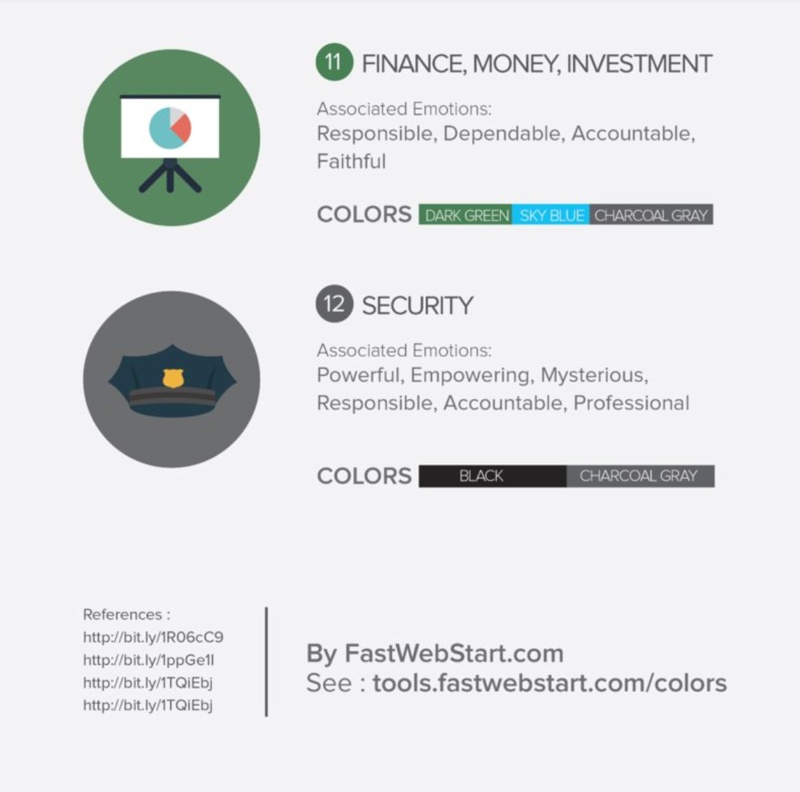 11 FINANCE, MONEY, INVESTMENT

Associated Emotions:
Responsible, Dependable, Accountable, Faithful

COLORS DARK GREEN SKY BLUE CHARCOAL GRAY

12 SECURITY

Associated Emotions:
Powerful, Empowering, Mysterious, Responsible, Accountable, Professional

COLORS BLACK CHARCOAL GRAY

References :
http://bit.ly/1R06cC9
http://bit.ly/1ppGe1l
http://bit.ly/1TQiEbj
http://bit.ly/1TQiEbj

By FastWebStart.com
See : tools.fastwebstart.com/colors