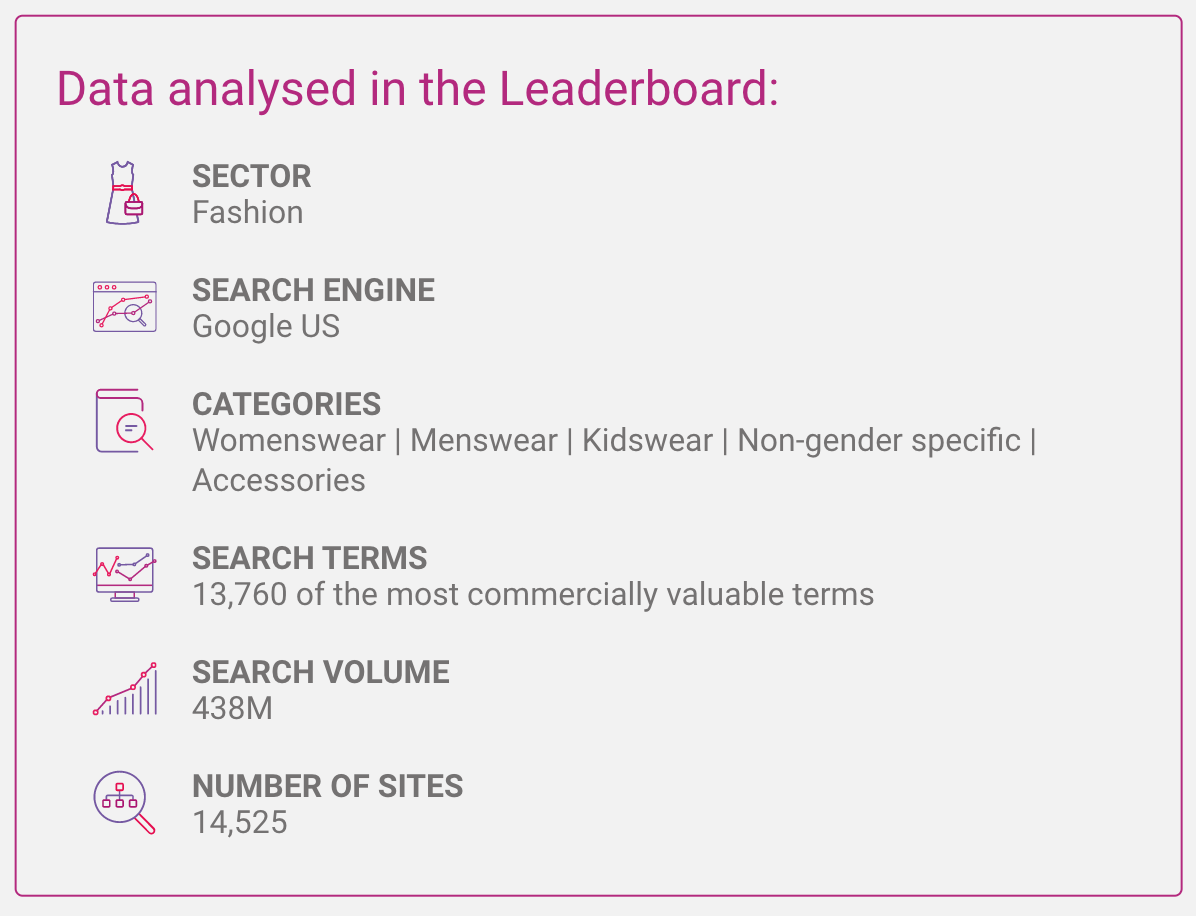 Data analysed in the Leaderboard:

SECTOR
Fashion

SEARCH ENGINE
Google US

CATEGORIES
Womenswear | Menswear | Kidswear | Non-gender specific | Accessories

SEARCH TERMS
13,760 of the most commercially valuable terms

SEARCH VOLUME
438M

NUMBER OF SITES
14,525