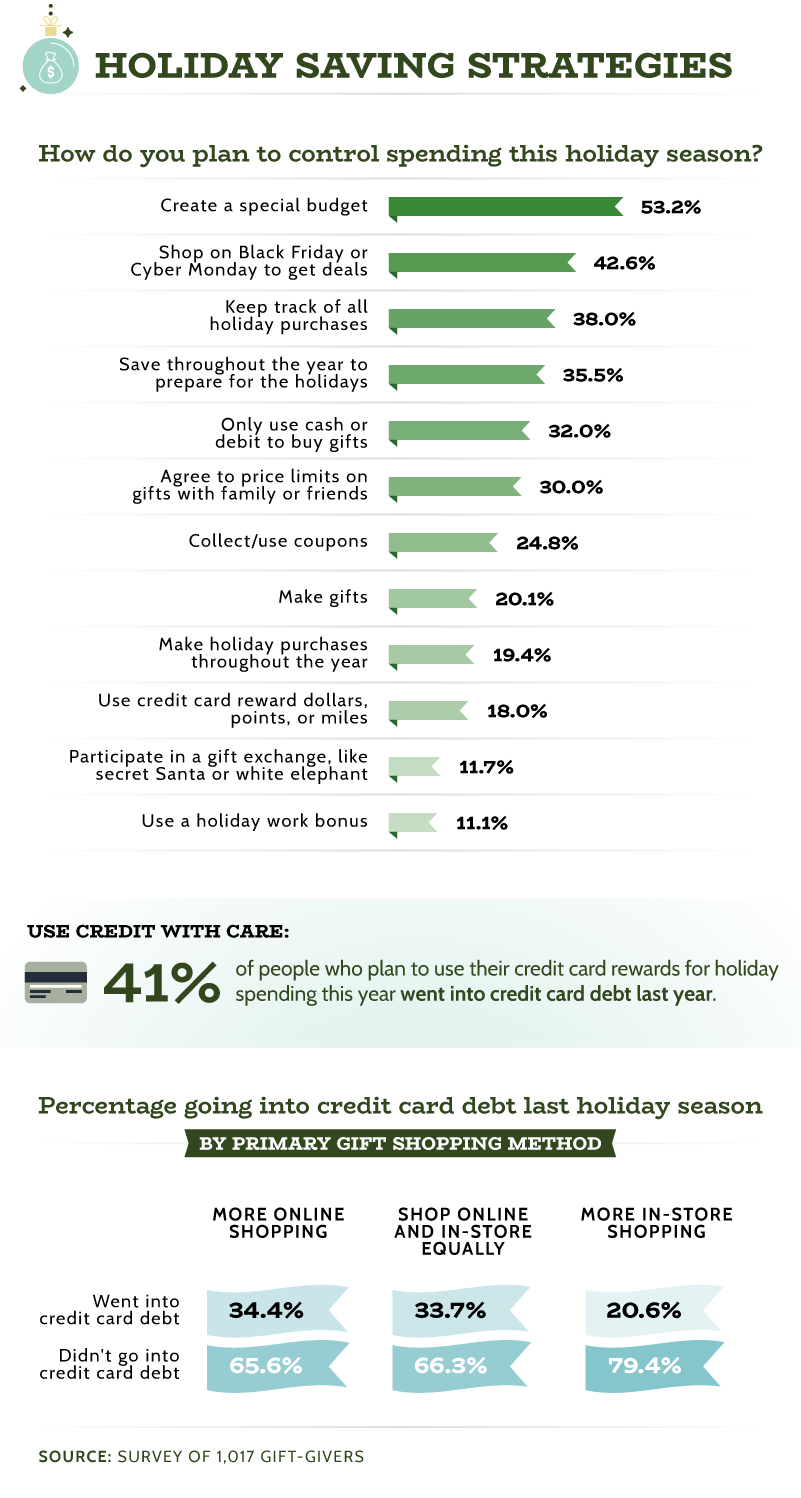 HOLIDAY SAVING STRATEGIES

How do you plan to control spending this holiday season?

Create a special budget 53.2%

Shop on Black Friday or Cyber Monday to get deals 42.6%

Keep track of all holiday purchases 38.0%

Save throughout the year to prepare for the holidays 35.5%

Only use cash or debit to buy gifts 32.0%

Agree to price limits on gifts with family or friends 30.0%

Collect/use coupons 24.8%

Make gifts 20.1%

Make holiday purchases throughout the year 19.4%

Use credit card reward dollars, points, or miles 18.0%

Participate in a gift exchange, like secret Santa or white elephant 11.7%

Use a holiday work bonus 11.1%

USE CREDIT WITH CARE:

41% of people who plan to use their credit card rewards for holiday spending this year went into credit card debt last year.

Percentage going into credit card debt last holiday season

BY PRIMARY GIFT SHOPPING METHOD

| | MORE ONLINE SHOPPING | SHOP ONLINE AND IN-STORE EQUALLY | MORE IN-STORE SHOPPING |
|---|---|---|---|
| Went into credit card debt | 34.4% | 33.7% | 20.6% |
| Didn't go into credit card debt | 65.6% | 66.3% | 79.4% |

SOURCE: SURVEY OF 1,017 GIFT-GIVERS