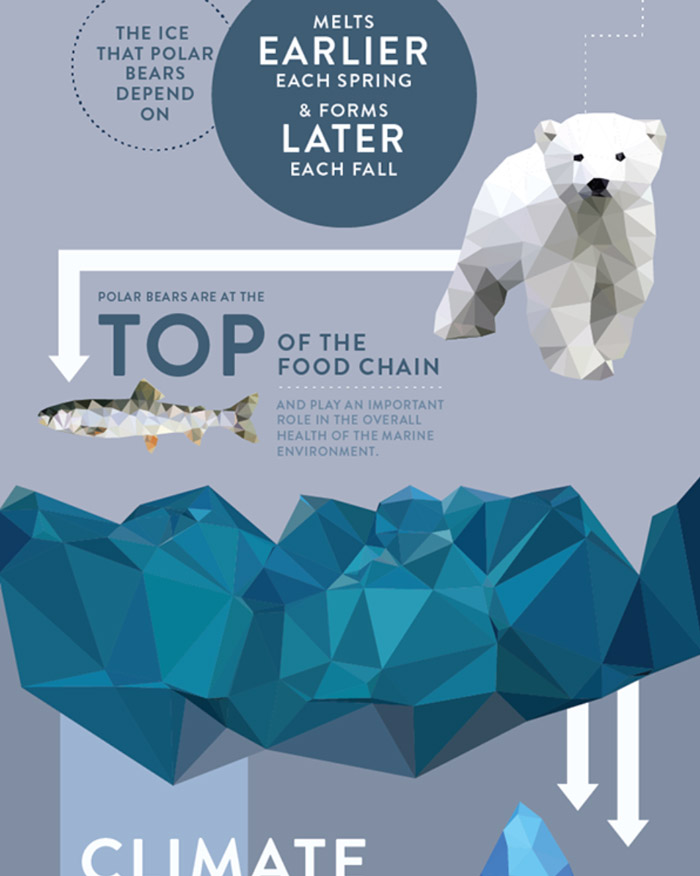 THE ICE THAT POLAR BEARS DEPEND ON

MELTS EARLIER EACH SPRING & FORMS LATER EACH FALL

POLAR BEARS ARE AT THE TOP OF THE FOOD CHAIN

AND PLAY AN IMPORTANT ROLE IN THE OVERALL HEALTH OF THE MARINE ENVIRONMENT.

CLIMATE