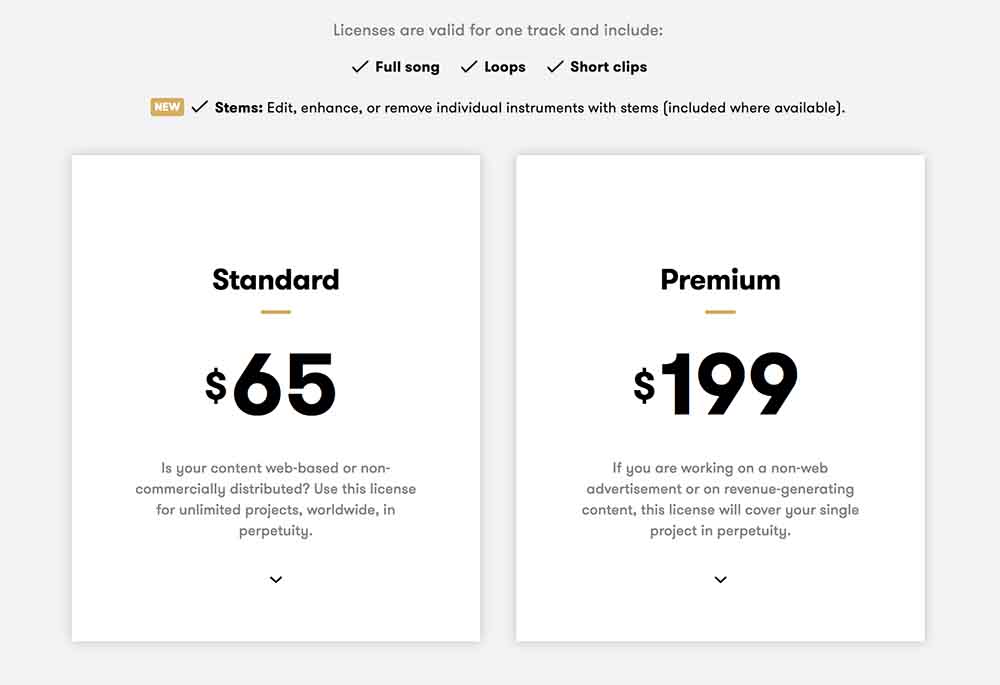 Licenses are valid for one track and include:

✓ Full song ✓ Loops ✓ Short clips

NEW ✓ Stems: Edit, enhance, or remove individual instruments with stems (included where available).

Standard

$65

Is your content web-based or non-commercially distributed? Use this license for unlimited projects, worldwide, in perpetuity.

Premium

$199

If you are working on a non-web advertisement or on revenue-generating content, this license will cover your single project in perpetuity.