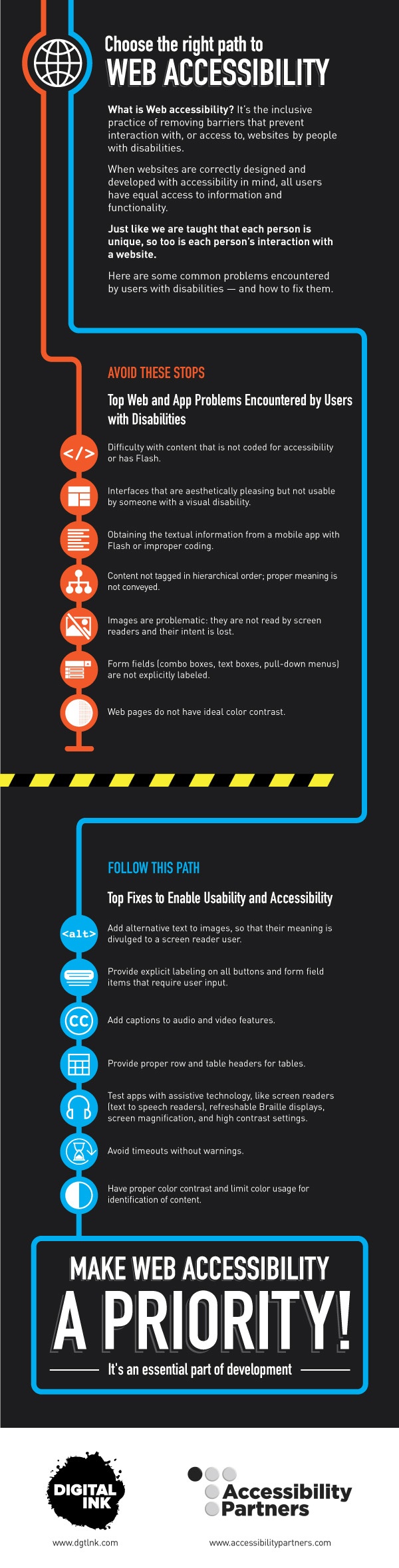 Choose the right path to
WEB ACCESSIBILITY

What is Web accessibility? It's the inclusive practice of removing barriers that prevent interaction with, or access to, websites by people with disabilities.

When websites are correctly designed and developed with accessibility in mind, all users have equal access to information and functionality.

Just like we are taught that each person is unique, so too is each person's interaction with a website.

Here are some common problems encountered by users with disabilities — and how to fix them.

AVOID THESE STOPS

Top Web and App Problems Encountered by Users with Disabilities

</>

Difficulty with content that is not coded for accessibility or has Flash.

Interfaces that are aesthetically pleasing but not usable by someone with a visual disability.

Obtaining the textual information from a mobile app with Flash or improper coding.

Content not tagged in hierarchical order; proper meaning is not conveyed.

Images are problematic: they are not read by screen readers and their intent is lost.

Form fields (combo boxes, text boxes, pull-down menus) are not explicitly labeled.

Web pages do not have ideal color contrast.

FOLLOW THIS PATH

Top Fixes to Enable Usability and Accessibility

<alt>

Add alternative text to images, so that their meaning is divulged to a screen reader user.

Provide explicit labeling on all buttons and form field items that require user input.

CC

Add captions to audio and video features.

Provide proper row and table headers for tables.

Test apps with assistive technology, like screen readers (text to speech readers), refreshable Braille displays, screen magnification, and high contrast settings.

Avoid timeouts without warnings.

Have proper color contrast and limit color usage for identification of content.

MAKE WEB ACCESSIBILITY
A PRIORITY!
It's an essential part of development

DIGITAL INK
www.dgtlnk.com

Accessibility Partners
www.accessibilitypartners.com